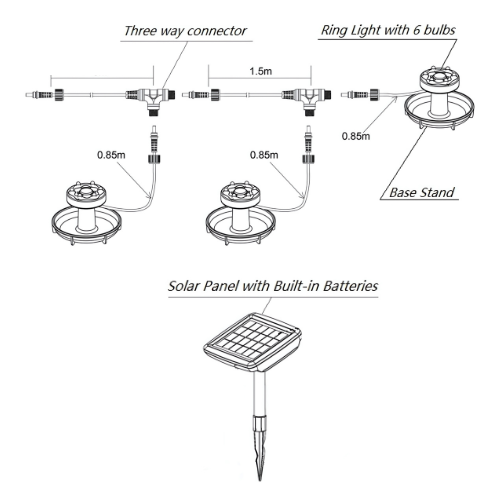 Three way connector

Ring Light with 6 bulbs

1.5m

0.85m

0.85m

0.85m

Base Stand

Solar Panel with Built-in Batteries